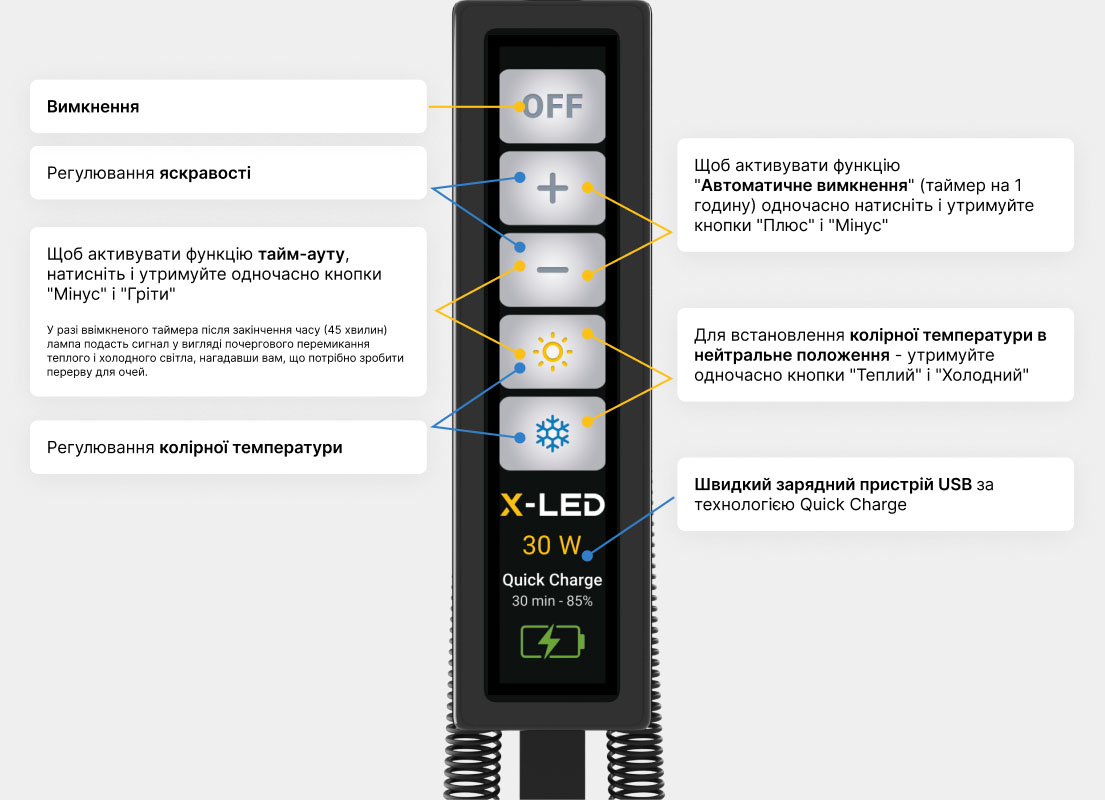 Вимкнення

Регулювання яскравості

Щоб активувати функцію тайм-ауту, натисніть і утримуйте одночасно кнопки "Мінус" і "Гріти"

У разі ввімкненого таймера після закінчення часу (45 хвилин) лампа подасть сигнал у вигляді почергового перемикання теплого і холодного світла, нагадавши вам, що потрібно зробити перерву для очей.

Регулювання колірної температури

OFF

+

−

X-LED

30 W

Quick Charge

30 min - 85%

Щоб активувати функцію "Автоматичне вимкнення" (таймер на 1 годину) одночасно натисніть і утримуйте кнопки "Плюс" і "Мінус"

Для встановлення колірної температури в нейтральне положення - утримуйте одночасно кнопки "Теплий" і "Холодний"

Швидкий зарядний пристрій USB за технологією Quick Charge